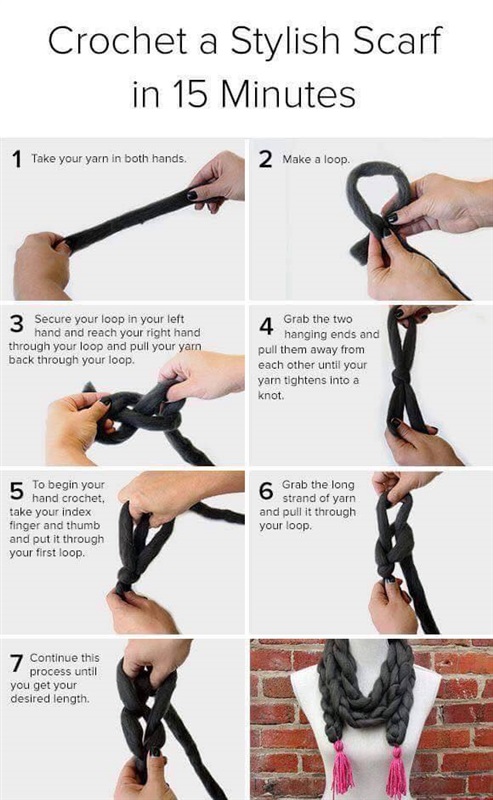 Crochet a Stylish Scarf in 15 Minutes

1 Take your yarn in both hands.

2 Make a loop.

3 Secure your loop in your left hand and reach your right hand through your loop and pull your yarn back through your loop.

4 Grab the two hanging ends and pull them away from each other until your yarn tightens into a knot.

5 To begin your hand crochet, take your index finger and thumb and put it through your first loop.

6 Grab the long strand of yarn and pull it through your loop.

7 Continue this process until you get your desired length.